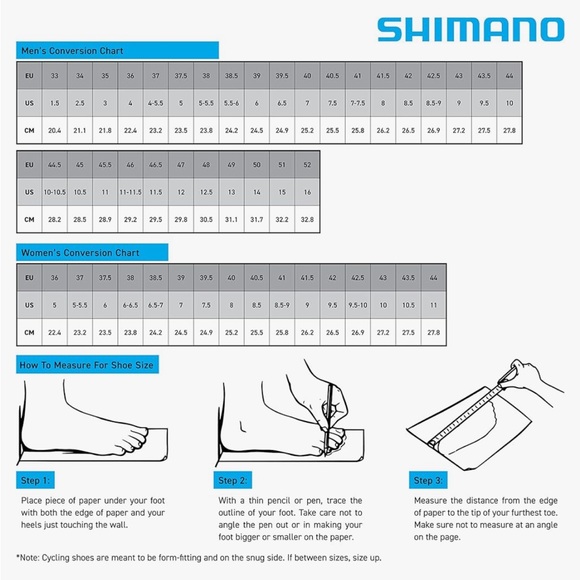 SHIMANO

Men's Conversion Chart

| EU | 33 | 34 | 35 | 36 | 37 | 37.5 | 38 | 38.5 | 39 | 39.5 | 40 | 40.5 | 41 | 41.5 | 42 | 42.5 | 43 | 43.5 | 44 |
|---|---|---|---|---|---|---|---|---|---|---|---|---|---|---|---|---|---|---|---|
| US | 1.5 | 2.5 | 3 | 4 | 4-5.5 | 5 | 5-5.5 | 5.5-6 | 6 | 6.5 | 7 | 7.5 | 7-7.5 | 8 | 8.5 | 8.5-9 | 9 | 9.5 | 10 |
| CM | 20.4 | 21.1 | 21.8 | 22.4 | 23.2 | 23.5 | 23.8 | 24.2 | 24.5 | 24.9 | 25.2 | 25.5 | 25.8 | 26.2 | 26.5 | 26.9 | 27.2 | 27.5 | 27.8 |

| EU | 44.5 | 45 | 45.5 | 46 | 46.5 | 47 | 48 | 49 | 50 | 51 | 52 |
|---|---|---|---|---|---|---|---|---|---|---|---|
| US | 10-10.5 | 10.5 | 11 | 11-11.5 | 11.5 | 12 | 12.5 | 13 | 14 | 15 | 16 |
| CM | 28.2 | 28.5 | 28.9 | 29.2 | 29.5 | 29.8 | 30.5 | 31.1 | 31.7 | 32.2 | 32.8 |

Women's Conversion Chart

| EU | 36 | 37 | 37.5 | 38 | 38.5 | 39 | 39.5 | 40 | 40.5 | 41 | 41.5 | 42 | 42.5 | 43 | 43.5 | 44 |
|---|---|---|---|---|---|---|---|---|---|---|---|---|---|---|---|---|
| US | 5 | 5-5.5 | 6 | 6-6.5 | 6.5-7 | 7 | 7.5 | 8 | 8.5 | 8.5-9 | 9 | 9.5 | 9.5-10 | 10 | 10.5 | 11 |
| CM | 22.4 | 23.2 | 23.5 | 23.8 | 24.2 | 24.5 | 24.9 | 25.2 | 25.5 | 25.8 | 26.2 | 26.5 | 26.9 | 27.2 | 27.5 | 27.8 |

How To Measure For Shoe Size

Step 1:
Place piece of paper under your foot with both the edge of paper and your heels just touching the wall.

Step 2:
With a thin pencil or pen, trace the outline of your foot. Take care not to angle the pen out or in making your foot bigger or smaller on the paper.

Step 3:
Measure the distance from the edge of paper to the tip of your furthest toe. Make sure not to measure at an angle on the page.

*Note: Cycling shoes are meant to be form-fitting and on the snug side. If between sizes, size up.